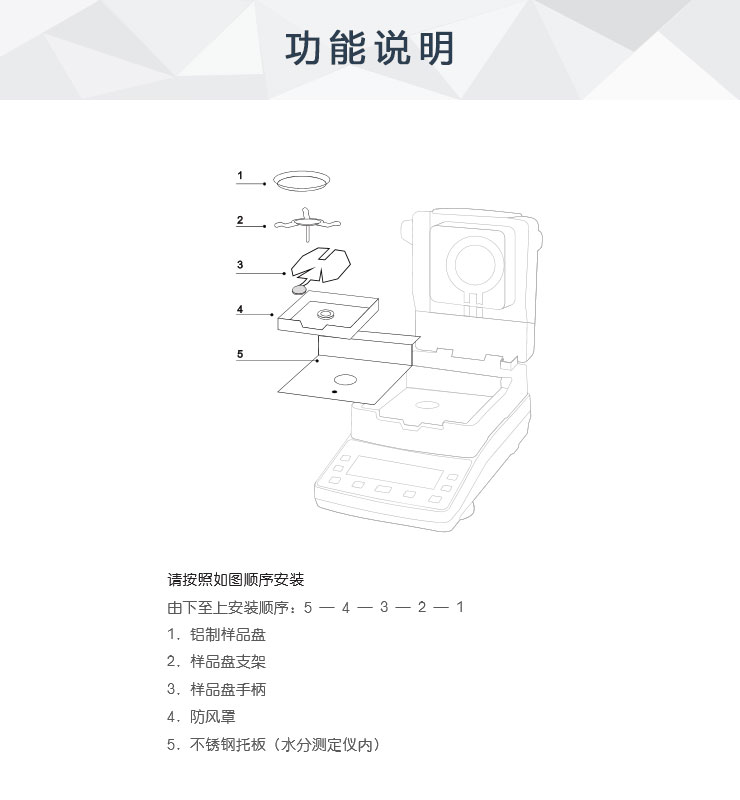 功能说明

1
2
3
4
5

请按照如图顺序安装

由下至上安装顺序：5 — 4 — 3 — 2 — 1

1. 铝制样品盘

2. 样品盘支架

3. 样品盘手柄

4. 防风罩

5. 不锈钢托板（水分测定仪内）